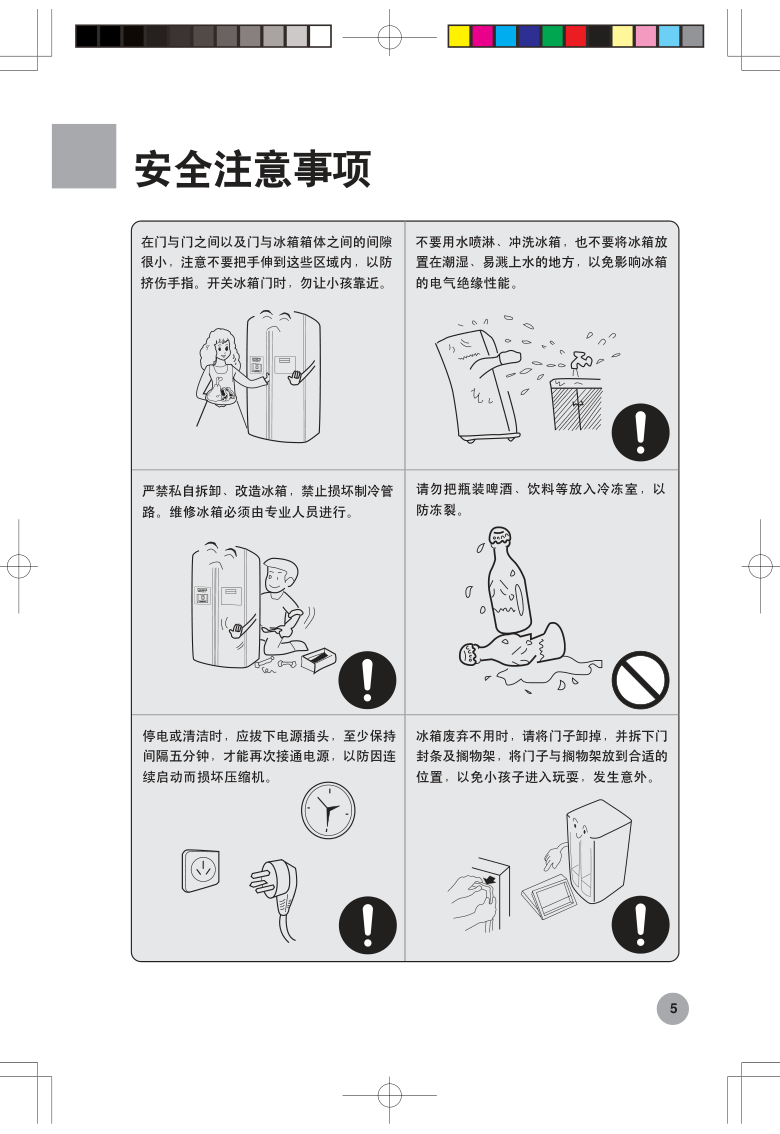 安全注意事项

在门与门之间以及门与冰箱箱体之间的间隙很小，注意不要把手伸到这些区域内，以防挤伤手指。开关冰箱门时，勿让小孩靠近。

不要用水喷淋、冲洗冰箱，也不要将冰箱放置在潮湿、易溅上水的地方，以免影响冰箱的电气绝缘性能。

严禁私自拆卸、改造冰箱，禁止损坏制冷管路。维修冰箱必须由专业人员进行。

请勿把瓶装啤酒、饮料等放入冷冻室，以防冻裂。

停电或清洁时，应拔下电源插头，至少保持间隔五分钟，才能再次接通电源，以防因连续启动而损坏压缩机。

冰箱废弃不用时，请将门子卸掉，并拆下门封条及搁物架，将门子与搁物架放到合适的位置，以免小孩子进入玩耍，发生意外。

5