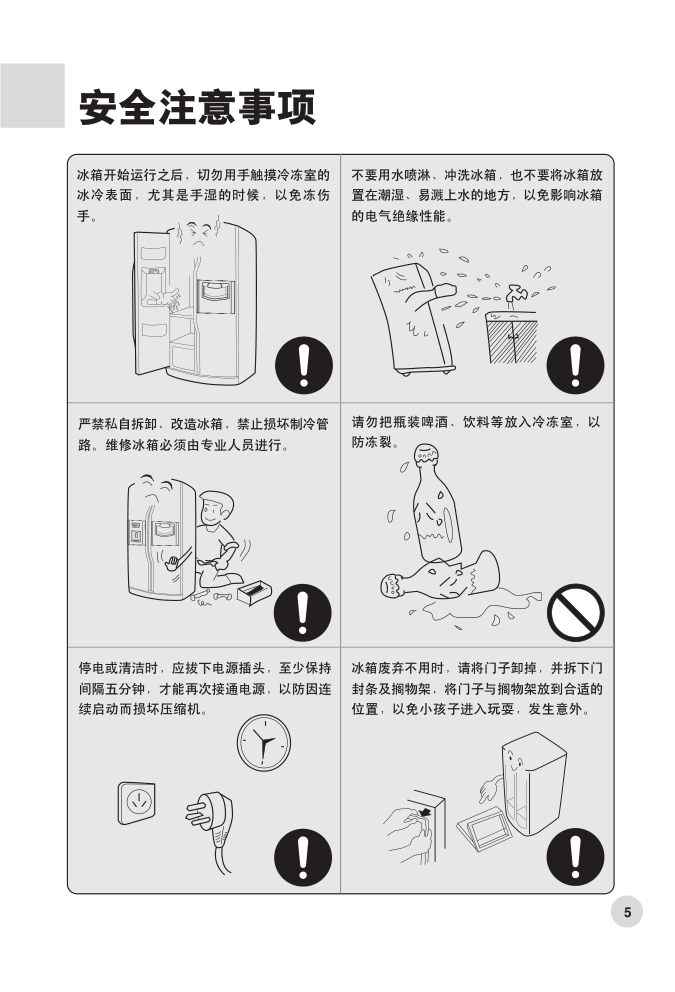 安全注意事项

冰箱开始运行之后，切勿用手触摸冷冻室的冰冷表面，尤其是手湿的时候，以免冻伤手。

不要用水喷淋、冲洗冰箱，也不要将冰箱放置在潮湿、易溅上水的地方，以免影响冰箱的电气绝缘性能。

严禁私自拆卸、改造冰箱，禁止损坏制冷管路。维修冰箱必须由专业人员进行。

请勿把瓶装啤酒、饮料等放入冷冻室，以防冻裂。

停电或清洁时，应拔下电源插头，至少保持间隔五分钟，才能再次接通电源，以防因连续启动而损坏压缩机。

冰箱废弃不用时，请将门子卸掉，并拆下门封条及搁物架，将门子与搁物架放到合适的位置，以免小孩子进入玩耍，发生意外。

5