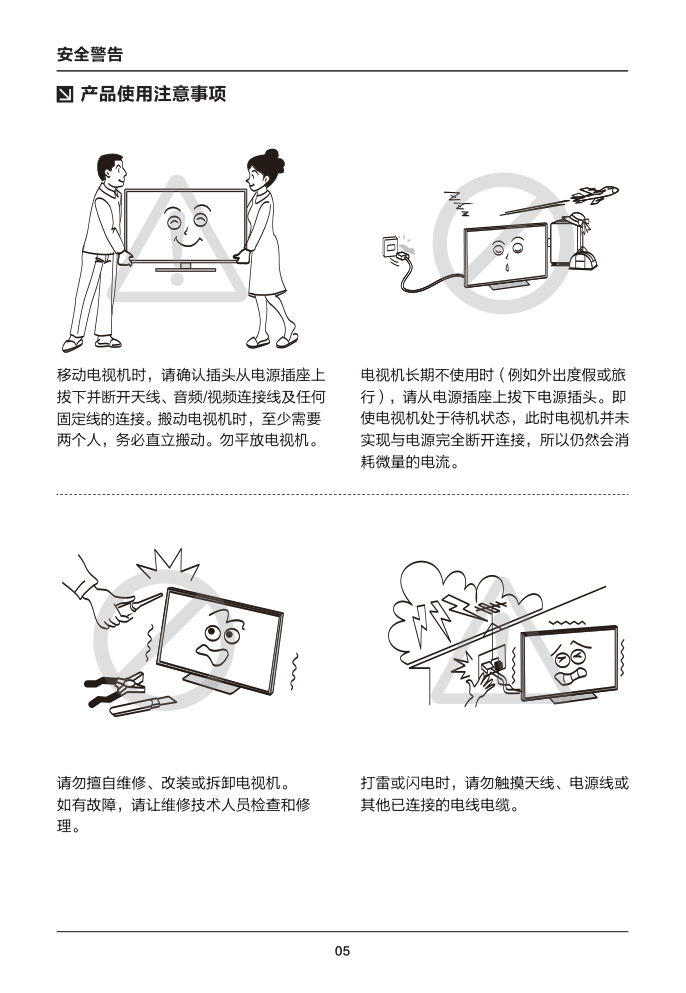 安全警告

产品使用注意事项

移动电视机时，请确认插头从电源插座上拔下并断开天线、音频/视频连接线及任何固定线的连接。搬动电视机时，至少需要两个人，务必直立搬动。勿平放电视机。

电视机长期不使用时（例如外出度假或旅行），请从电源插座上拔下电源插头。即使电视机处于待机状态，此时电视机并未实现与电源完全断开连接，所以仍然会消耗微量的电流。

请勿擅自维修、改装或拆卸电视机。
如有故障，请让维修技术人员检查和修理。

打雷或闪电时，请勿触摸天线、电源线或其他已连接的电线电缆。

05