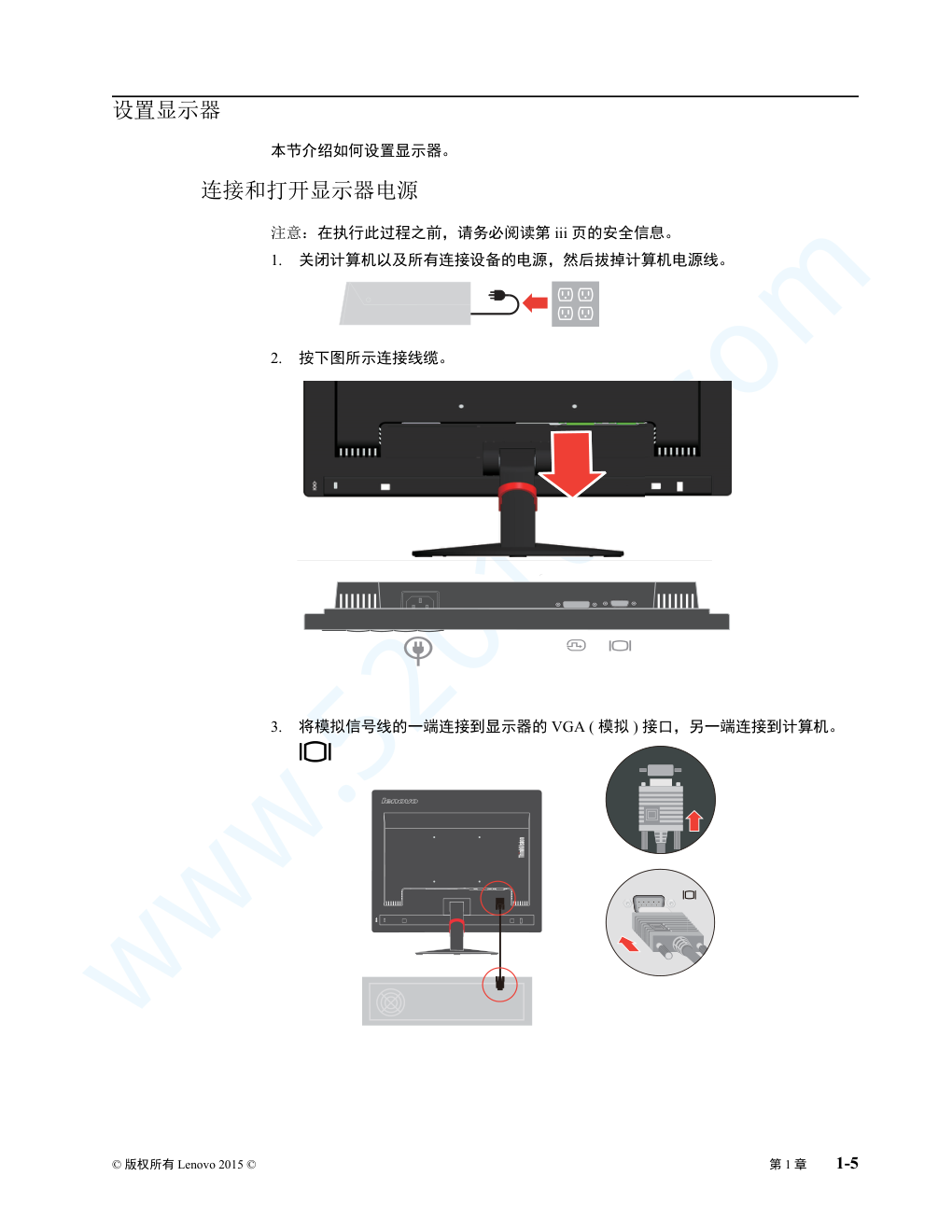 设置显示器

本节介绍如何设置显示器。

连接和打开显示器电源

注意：在执行此过程之前，请务必阅读第 iii 页的安全信息。

1. 关闭计算机以及所有连接设备的电源，然后拔掉计算机电源线。

2. 按下图所示连接线缆。

3. 将模拟信号线的一端连接到显示器的 VGA ( 模拟 ) 接口，另一端连接到计算机。

lenovo

ThinkVision

© 版权所有 Lenovo 2015 ©

第 1 章 1-5