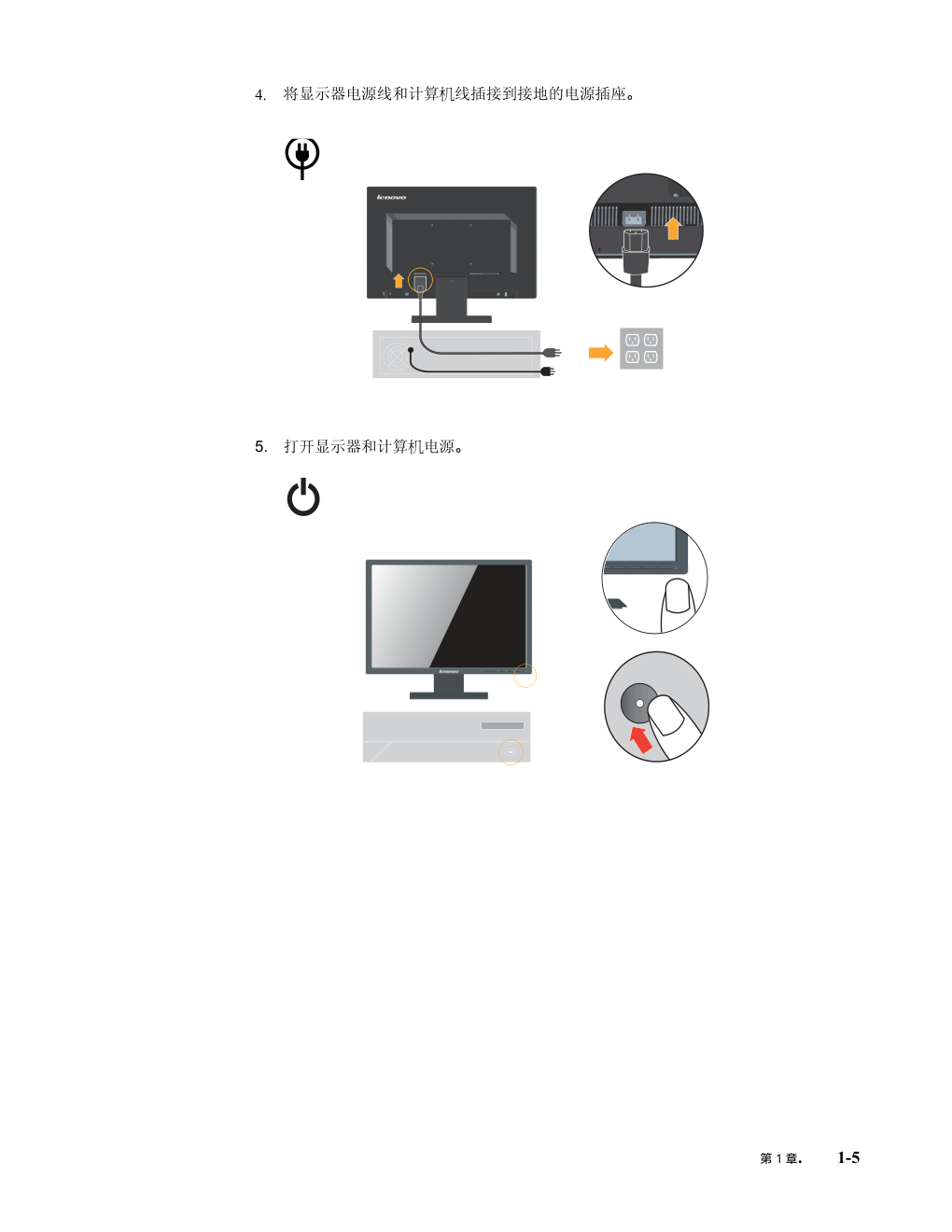 4. 将显示器电源线和计算机线插接到接地的电源插座。

lenovo

5. 打开显示器和计算机电源。

lenovo

第 1 章. 1-5