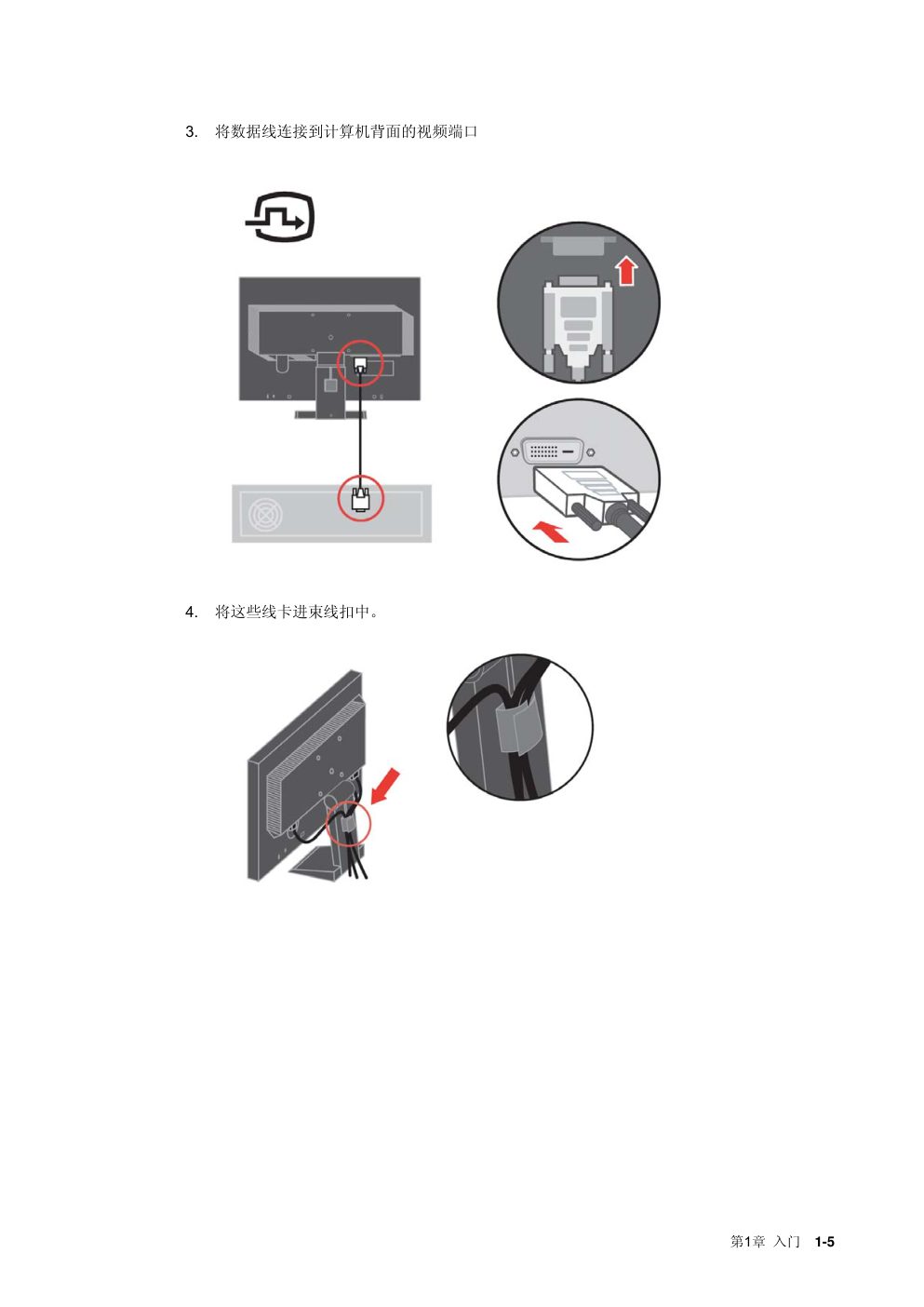 3. 将数据线连接到计算机背面的视频端口

4. 将这些线卡进束线扣中。

第1章 入门 1-5