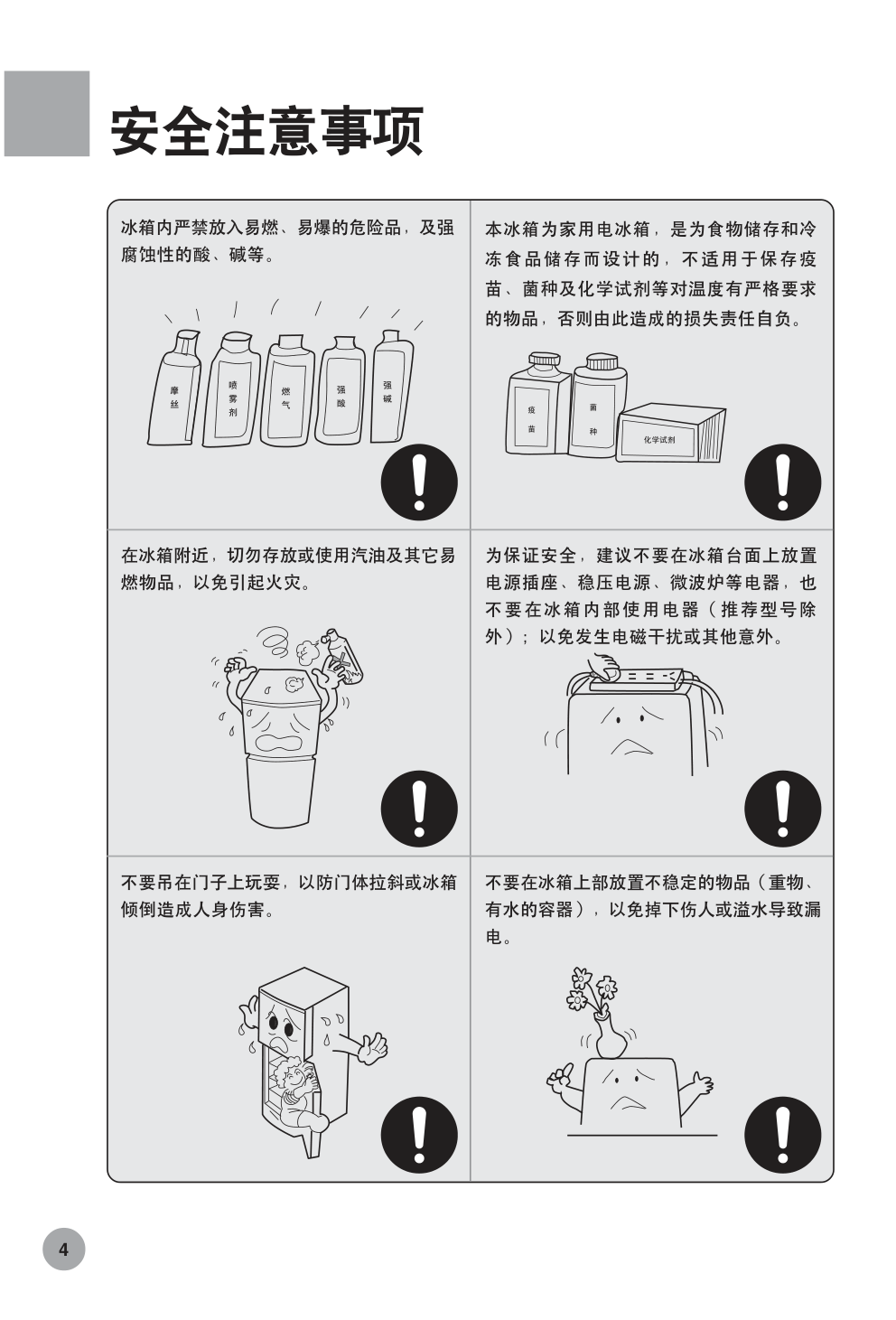 安全注意事项

冰箱内严禁放入易燃、易爆的危险品，及强腐蚀性的酸、碱等。

摩丝 喷雾剂 燃气 强酸 强碱

本冰箱为家用电冰箱，是为食物储存和冷冻食品储存而设计的，不适用于保存疫苗、菌种及化学试剂等对温度有严格要求的物品，否则由此造成的损失责任自负。

疫苗 菌种 化学试剂

在冰箱附近，切勿存放或使用汽油及其它易燃物品，以免引起火灾。

为保证安全，建议不要在冰箱台面上放置电源插座、稳压电源、微波炉等电器，也不要在冰箱内部使用电器（推荐型号除外）；以免发生电磁干扰或其他意外。

不要吊在门子上玩耍，以防门体拉斜或冰箱倾倒造成人身伤害。

不要在冰箱上部放置不稳定的物品（重物、有水的容器），以免掉下伤人或溢水导致漏电。

4