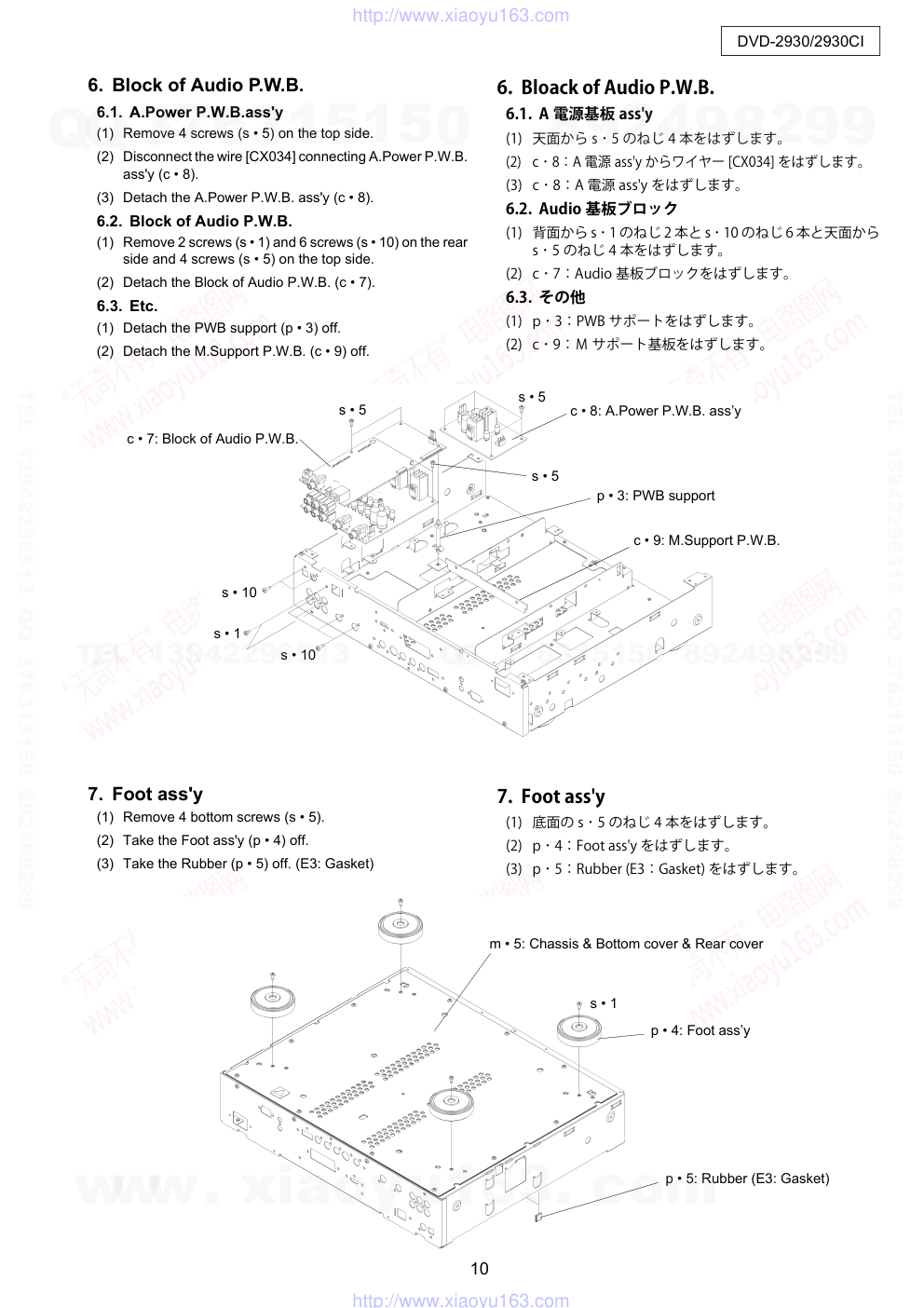 http://www.xiaoyu163.com

DVD-2930/2930CI

6. Block of Audio P.W.B.

6.1. A.Power P.W.B.ass'y

(1) Remove 4 screws (s • 5) on the top side.

(2) Disconnect the wire [CX034] connecting A.Power P.W.B. ass'y (c • 8).

(3) Detach the A.Power P.W.B. ass'y (c • 8).

6.2. Block of Audio P.W.B.

(1) Remove 2 screws (s • 1) and 6 screws (s • 10) on the rear side and 4 screws (s • 5) on the top side.

(2) Detach the Block of Audio P.W.B. (c • 7).

6.3. Etc.

(1) Detach the PWB support (p • 3) off.

(2) Detach the M.Support P.W.B. (c • 9) off.

6. Bloack of Audio P.W.B.

6.1. A 電源基板 ass'y

(1) 天面から s・5 のねじ 4 本をはずします。

(2) c・8：A 電源 ass'y からワイヤー [CX034] をはずします。

(3) c・8：A 電源 ass'y をはずします。

6.2. Audio 基板ブロック

(1) 背面から s・1 のねじ 2 本と s・10 のねじ 6 本と天面から s・5 のねじ 4 本をはずします。

(2) c・7：Audio 基板ブロックをはずします。

6.3. その他

(1) p・3：PWB サポートをはずします。

(2) c・9：M サポート基板をはずします。

s • 5

s • 5

c • 8: A.Power P.W.B. ass'y

c • 7: Block of Audio P.W.B.

s • 5

p • 3: PWB support

c • 9: M.Support P.W.B.

s • 10

s • 1

s • 10

7. Foot ass'y

(1) Remove 4 bottom screws (s • 5).

(2) Take the Foot ass'y (p • 4) off.

(3) Take the Rubber (p • 5) off. (E3: Gasket)

7. Foot ass'y

(1) 底面の s・5 のねじ 4 本をはずします。

(2) p・4：Foot ass'y をはずします。

(3) p・5：Rubber (E3：Gasket) をはずします。

m • 5: Chassis & Bottom cover & Rear cover

s • 1

p • 4: Foot ass'y

p • 5: Rubber (E3: Gasket)

10

http://www.xiaoyu163.com