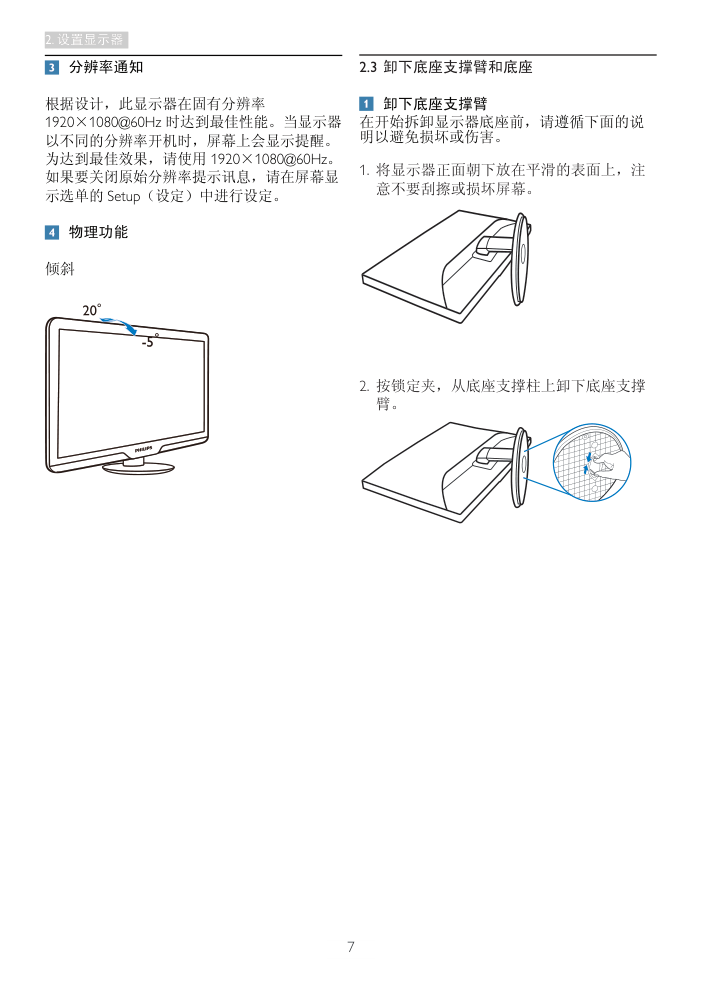 2. 设置显示器

3 分辨率通知

根据设计，此显示器在固有分辨率 1920×1080@60Hz 时达到最佳性能。当显示器以不同的分辨率开机时，屏幕上会显示提醒。为达到最佳效果，请使用 1920×1080@60Hz。如果要关闭原始分辨率提示讯息，请在屏幕显示选单的 Setup（设定）中进行设定。

4 物理功能

倾斜

20°

-5°

PHILIPS

2.3 卸下底座支撑臂和底座

1 卸下底座支撑臂

在开始拆卸显示器底座前，请遵循下面的说明以避免损坏或伤害。

1. 将显示器正面朝下放在平滑的表面上，注意不要刮擦或损坏屏幕。

2. 按锁定夹，从底座支撑柱上卸下底座支撑臂。

7