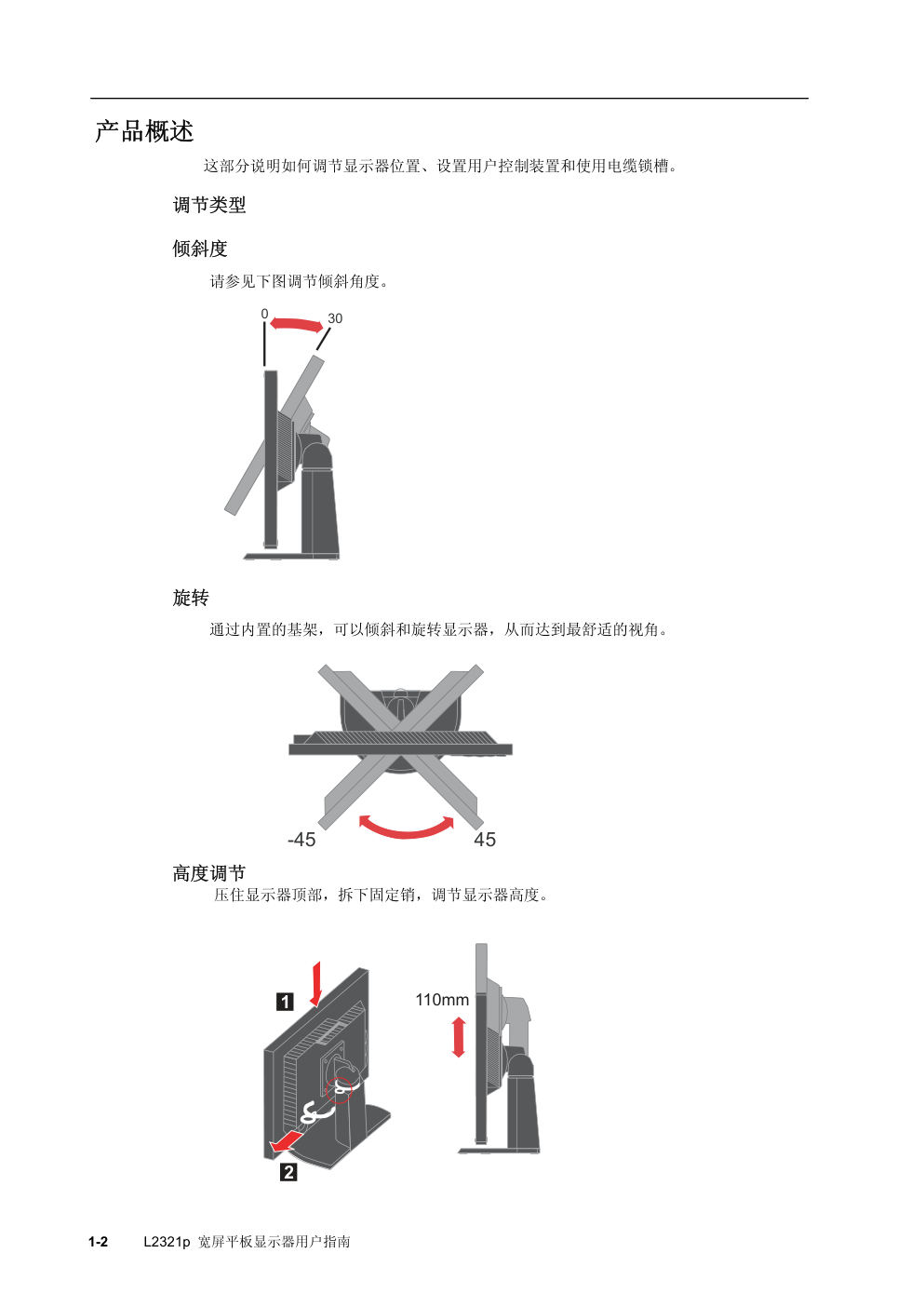 产品概述

这部分说明如何调节显示器位置、设置用户控制装置和使用电缆锁槽。

调节类型

倾斜度

请参见下图调节倾斜角度。

0

30

旋转

通过内置的基架，可以倾斜和旋转显示器，从而达到最舒适的视角。

-45

45

高度调节

压住显示器顶部，拆下固定销，调节显示器高度。

1

2

110mm

1-2 L2321p 宽屏平板显示器用户指南