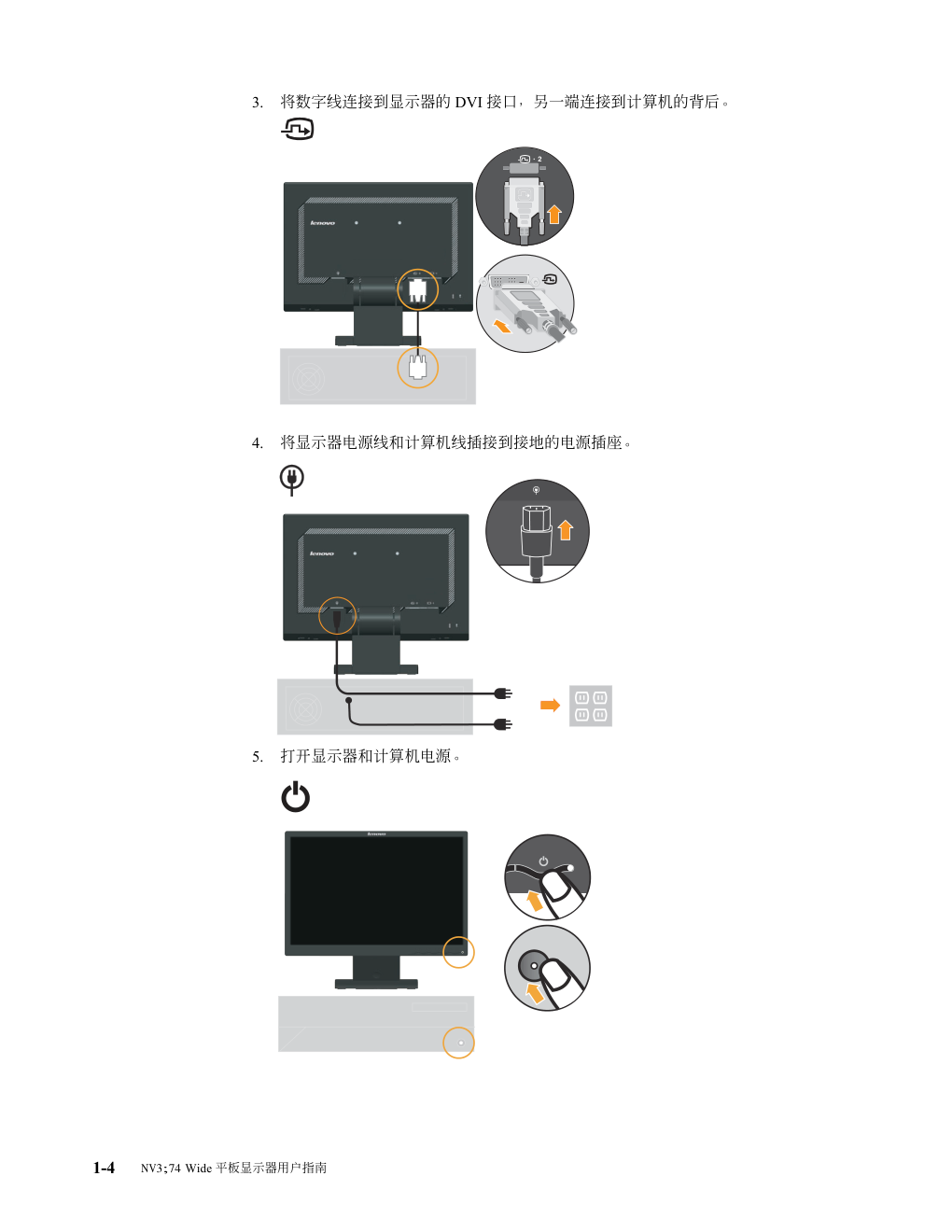 3. 将数字线连接到显示器的 DVI 接口，另一端连接到计算机的背后。

lenovo

4. 将显示器电源线和计算机线插接到接地的电源插座。

lenovo

5. 打开显示器和计算机电源。

lenovo

1-4 NV3;74 Wide 平板显示器用户指南