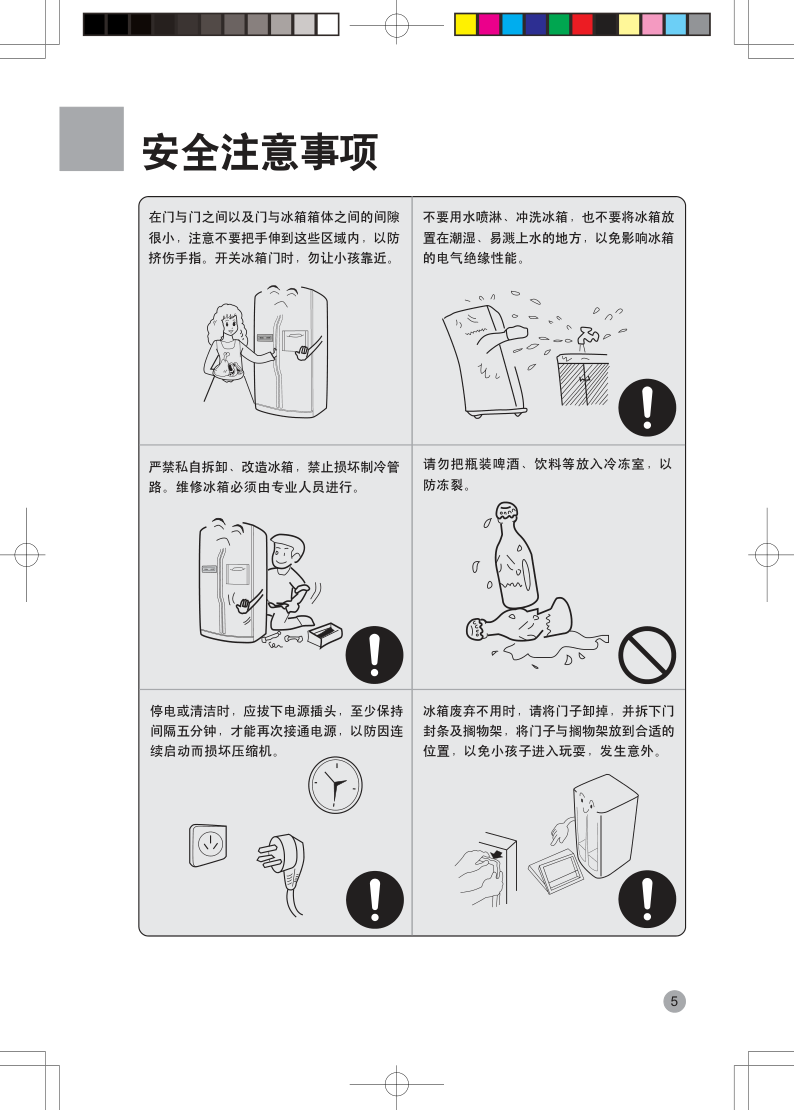 安全注意事项

在门与门之间以及门与冰箱箱体之间的间隙很小，注意不要把手伸到这些区域内，以防挤伤手指。开关冰箱门时，勿让小孩靠近。

不要用水喷淋、冲洗冰箱，也不要将冰箱放置在潮湿、易溅上水的地方，以免影响冰箱的电气绝缘性能。

严禁私自拆卸、改造冰箱，禁止损坏制冷管路。维修冰箱必须由专业人员进行。

请勿把瓶装啤酒、饮料等放入冷冻室，以防冻裂。

停电或清洁时，应拔下电源插头，至少保持间隔五分钟，才能再次接通电源，以防因连续启动而损坏压缩机。

冰箱废弃不用时，请将门子卸掉，并拆下门封条及搁物架，将门子与搁物架放到合适的位置，以免小孩子进入玩耍，发生意外。

5