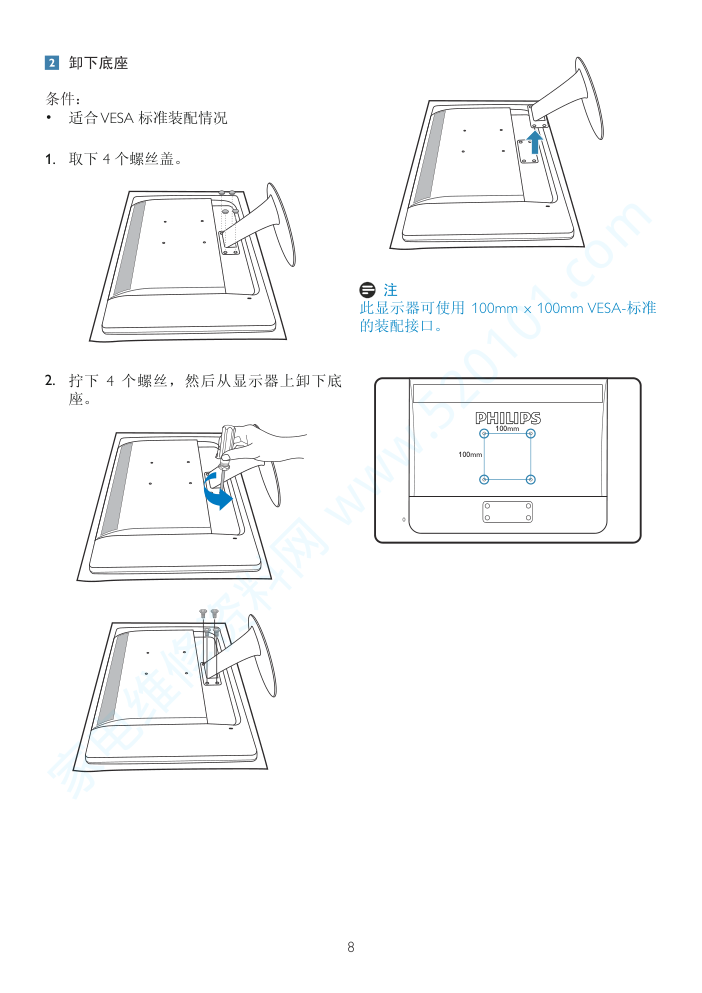 2 卸下底座

条件：
• 适合 VESA 标准装配情况

1. 取下 4 个螺丝盖。

2. 拧下 4 个螺丝，然后从显示器上卸下底座。

注
此显示器可使用 100mm x 100mm VESA-标准的装配接口。

PHILIPS
100mm
100mm

家电维修资料网 www.520101.com

8