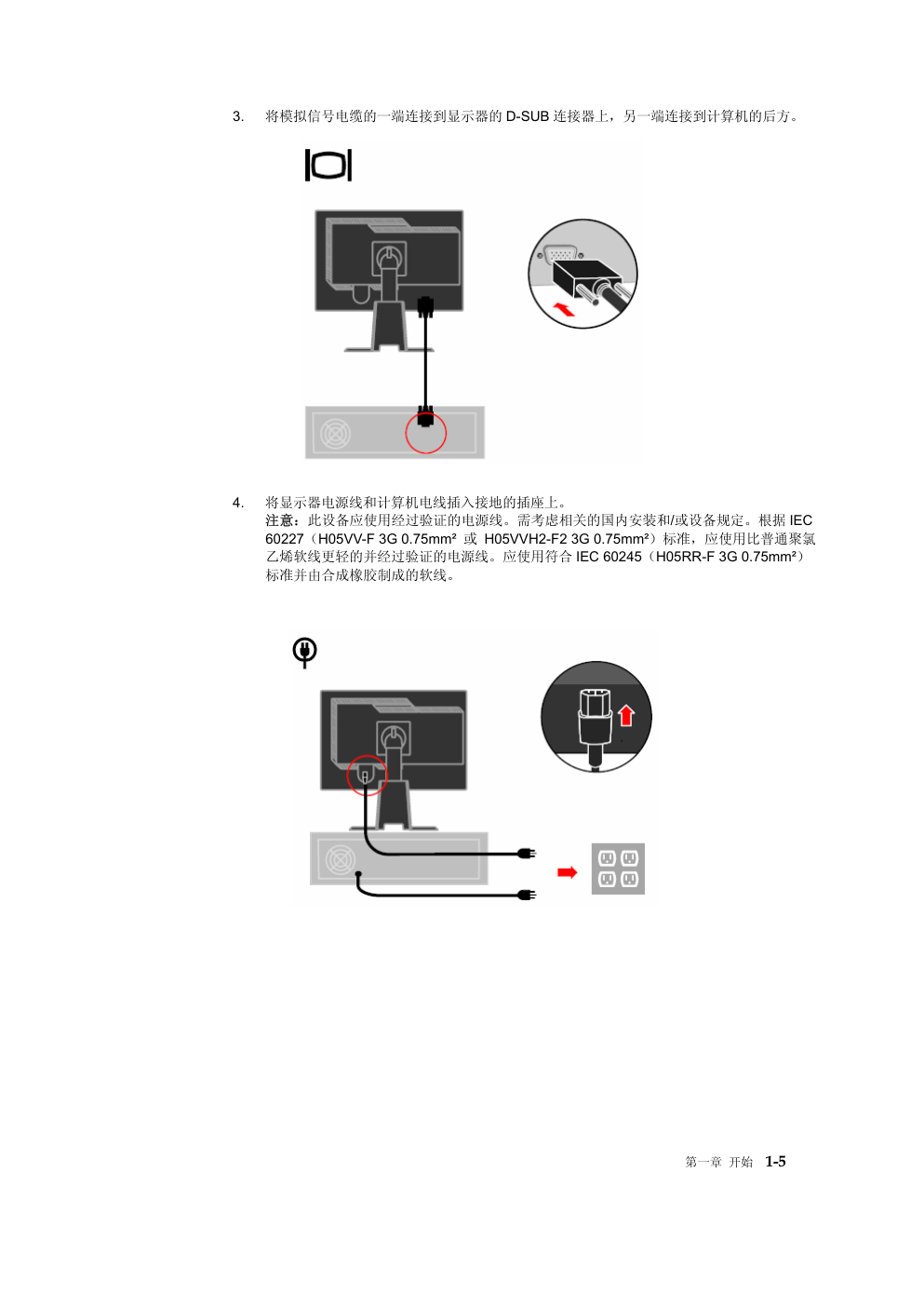 3. 将模拟信号电缆的一端连接到显示器的 D-SUB 连接器上，另一端连接到计算机的后方。

4. 将显示器电源线和计算机电线插入接地的插座上。
注意：此设备应使用经过验证的电源线。需考虑相关的国内安装和/或设备规定。根据 IEC 60227（H05VV-F 3G 0.75mm² 或 H05VVH2-F2 3G 0.75mm²）标准，应使用比普通聚氯乙烯软线更轻的并经过验证的电源线。应使用符合 IEC 60245（H05RR-F 3G 0.75mm²）标准并由合成橡胶制成的软线。

第一章 开始 1-5