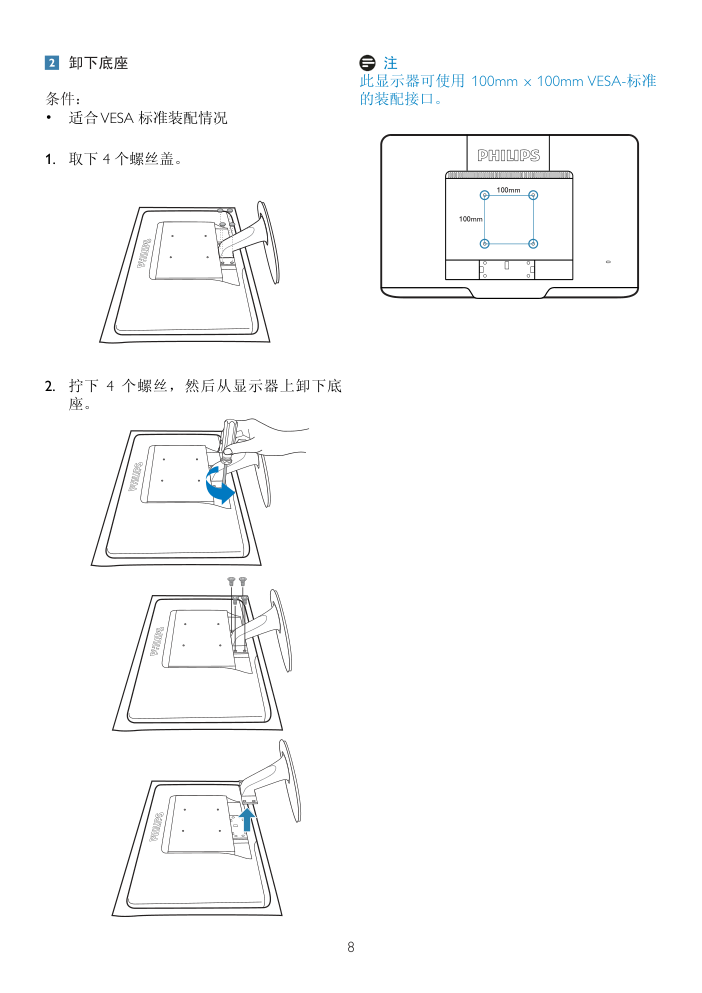 2 卸下底座

条件：
• 适合VESA 标准装配情况

1. 取下 4 个螺丝盖。

PHILIPS

2. 拧下 4 个螺丝，然后从显示器上卸下底座。

PHILIPS

PHILIPS

PHILIPS

注
此显示器可使用 100mm x 100mm VESA-标准的装配接口。

PHILIPS

100mm

100mm

8