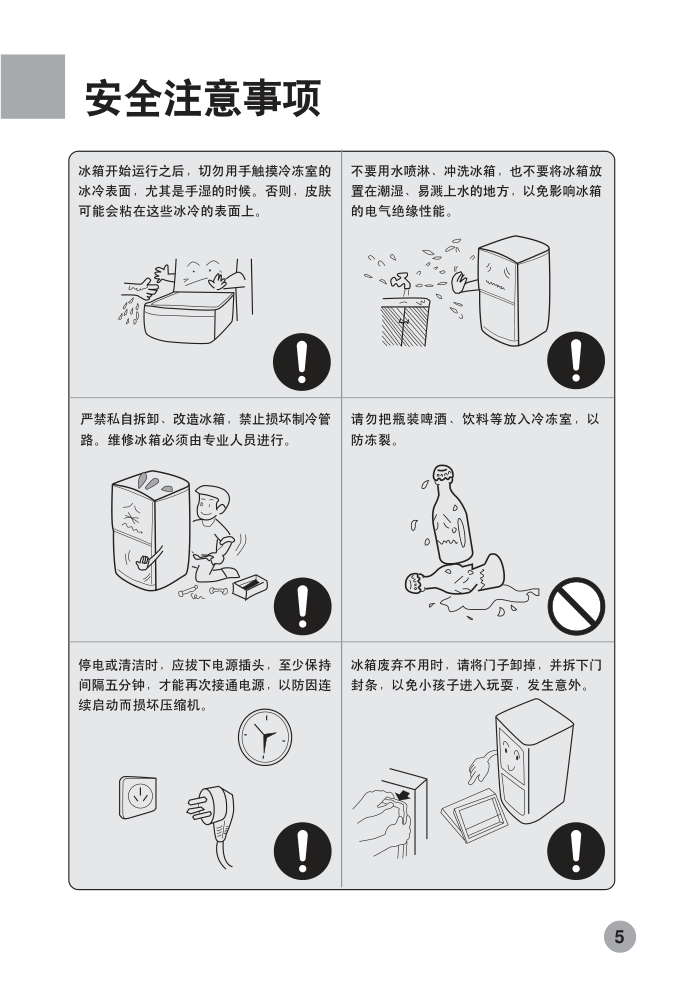 安全注意事项

冰箱开始运行之后，切勿用手触摸冷冻室的冰冷表面，尤其是手湿的时候。否则，皮肤可能会粘在这些冰冷的表面上。

不要用水喷淋、冲洗冰箱，也不要将冰箱放置在潮湿、易溅上水的地方，以免影响冰箱的电气绝缘性能。

严禁私自拆卸、改造冰箱，禁止损坏制冷管路。维修冰箱必须由专业人员进行。

请勿把瓶装啤酒、饮料等放入冷冻室，以防冻裂。

停电或清洁时，应拔下电源插头，至少保持间隔五分钟，才能再次接通电源，以防因连续启动而损坏压缩机。

冰箱废弃不用时，请将门子卸掉，并拆下门封条，以免小孩子进入玩耍，发生意外。

5