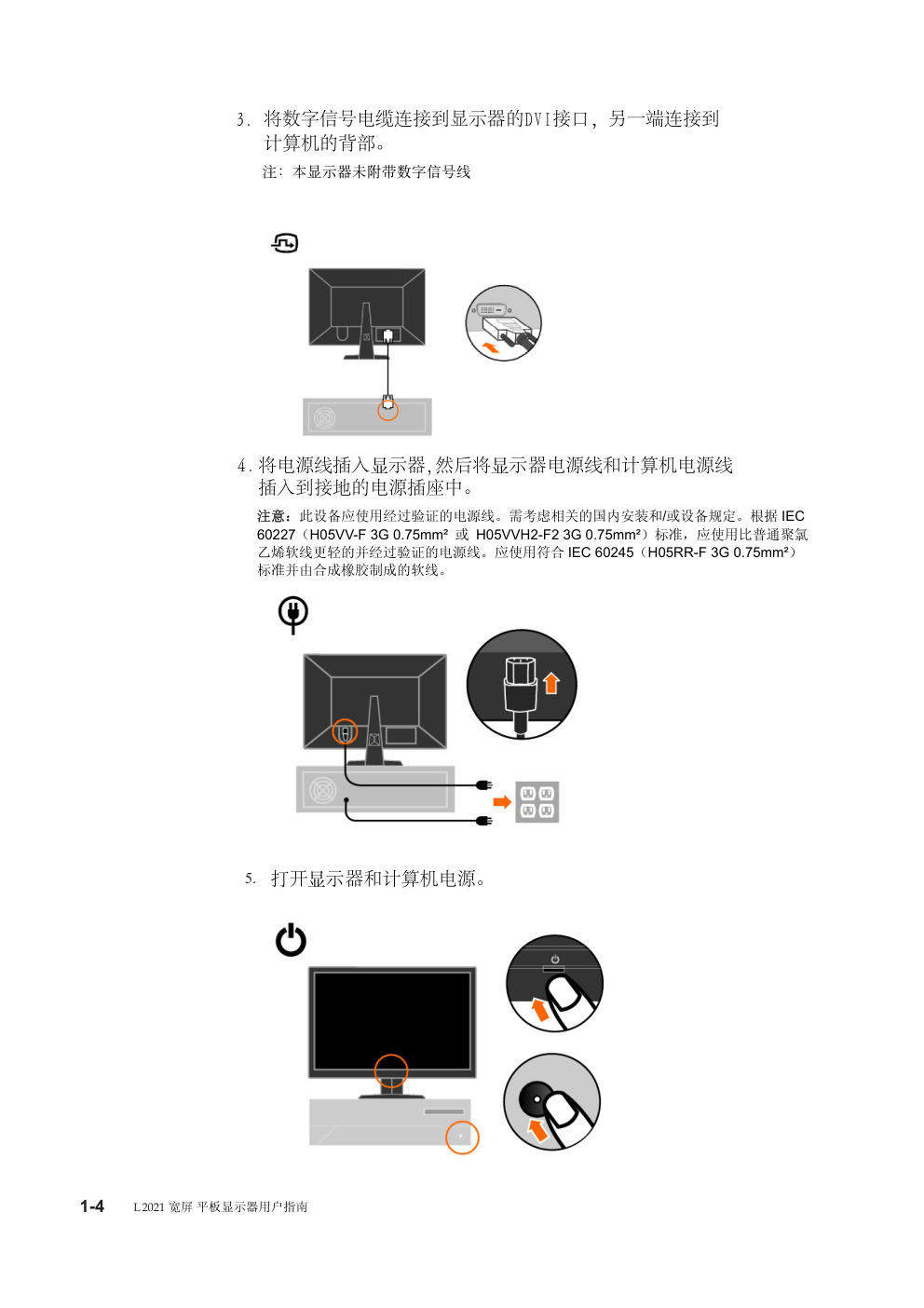 3. 将数字信号电缆连接到显示器的DVI接口，另一端连接到计算机的背部。

注：本显示器未附带数字信号线

4. 将电源线插入显示器,然后将显示器电源线和计算机电源线插入到接地的电源插座中。

注意：此设备应使用经过验证的电源线。需考虑相关的国内安装和/或设备规定。根据 IEC 60227（H05VV-F 3G 0.75mm² 或 H05VVH2-F2 3G 0.75mm²）标准，应使用比普通聚氯乙烯软线更轻的并经过验证的电源线。应使用符合 IEC 60245（H05RR-F 3G 0.75mm²）标准并由合成橡胶制成的软线。

5. 打开显示器和计算机电源。

1-4 L2021 宽屏 平板显示器用户指南